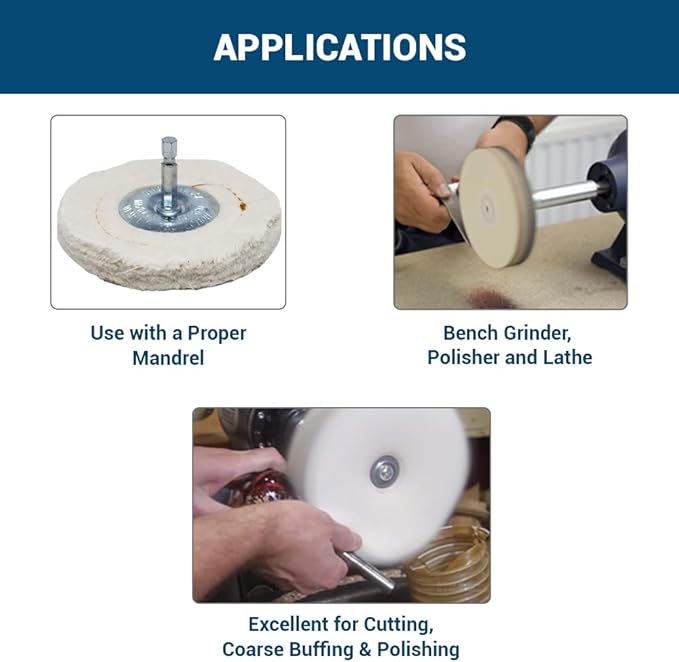 APPLICATIONS

Use with a Proper Mandrel

Bench Grinder, Polisher and Lathe

Excellent for Cutting, Coarse Buffing & Polishing