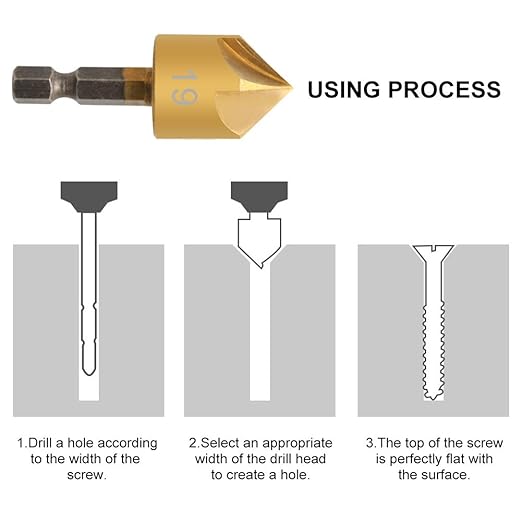 19

USING PROCESS

1.Drill a hole according to the width of the screw.

2.Select an appropriate width of the drill head to create a hole.

3.The top of the screw is perfectly flat with the surface.