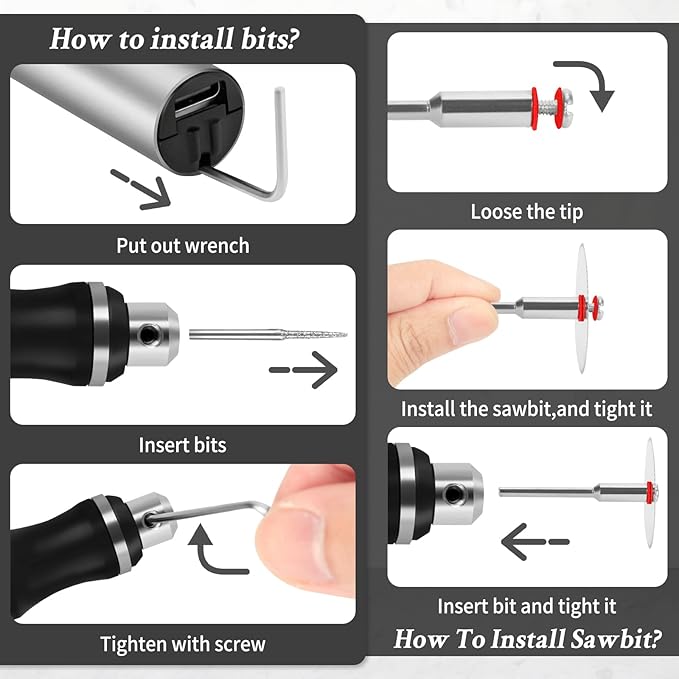 How to install bits?

Put out wrench

Insert bits

Tighten with screw

Loose the tip

Install the sawbit,and tight it

Insert bit and tight it

How To Install Sawbit?