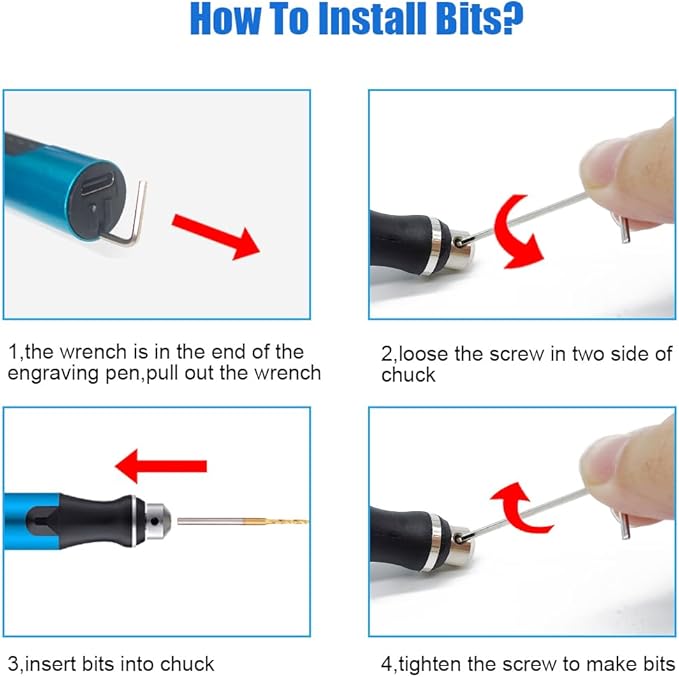 How To Install Bits?

1,the wrench is in the end of the engraving pen,pull out the wrench

2,loose the screw in two side of chuck

3,insert bits into chuck

4,tighten the screw to make bits