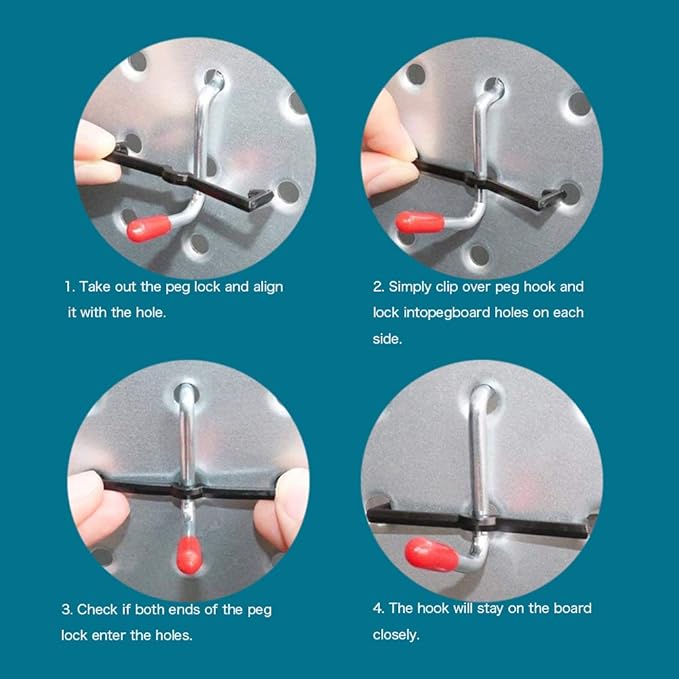 1. Take out the peg lock and align it with the hole.

2. Simply clip over peg hook and lock intopegboard holes on each side.

3. Check if both ends of the peg lock enter the holes.

4. The hook will stay on the board closely.