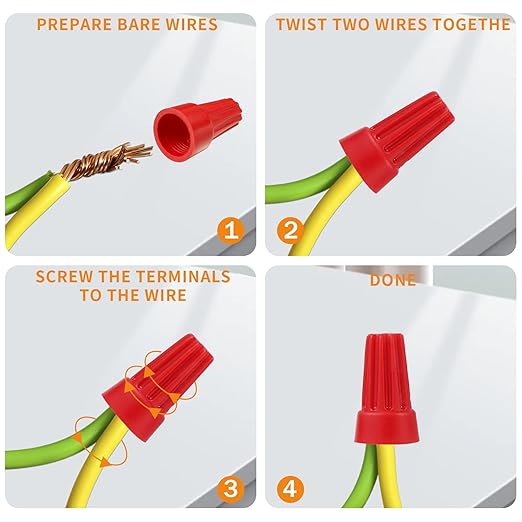 PREPARE BARE WIRES

1

TWIST TWO WIRES TOGETHE

2

SCREW THE TERMINALS TO THE WIRE

3

DONE

4