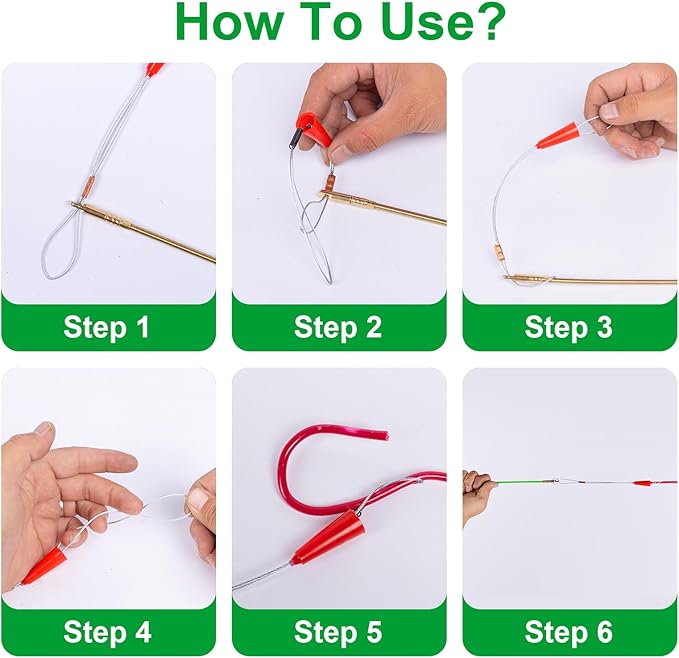 How To Use?

Step 1

Step 2

Step 3

Step 4

Step 5

Step 6