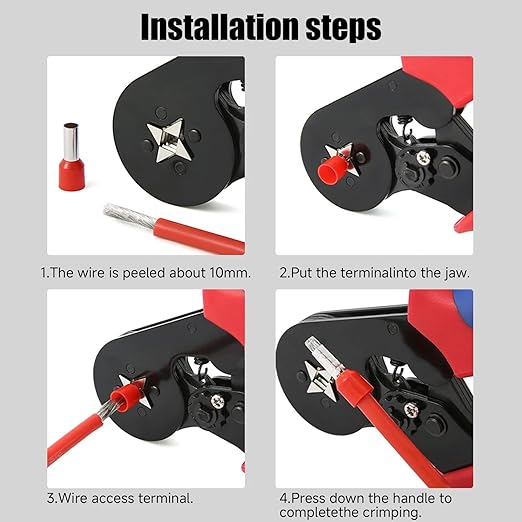 Installation steps

1.The wire is peeled about 10mm.

2.Put the terminalinto the jaw.

3.Wire access terminal.

4.Press down the handle to completethe crimping.