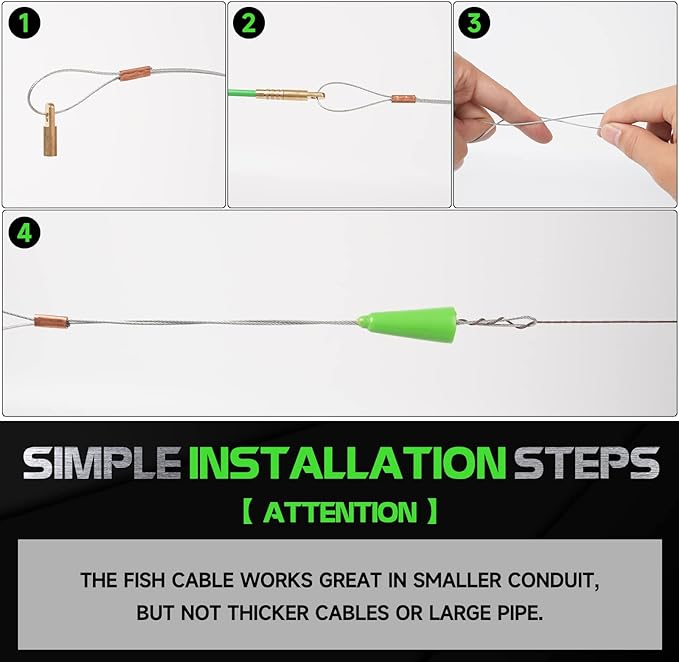 1

2

3

4

SIMPLE INSTALLATION STEPS

【 ATTENTION 】

THE FISH CABLE WORKS GREAT IN SMALLER CONDUIT, BUT NOT THICKER CABLES OR LARGE PIPE.