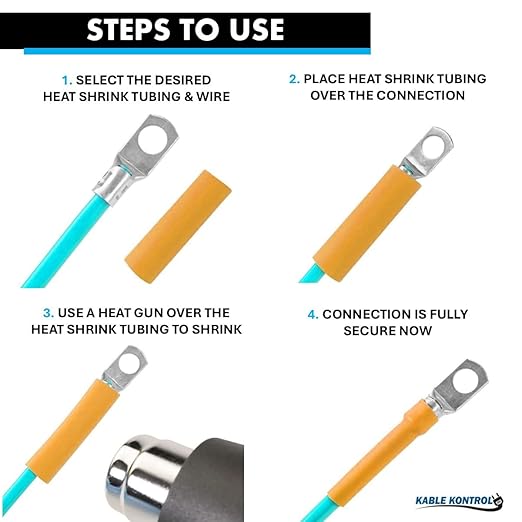 STEPS TO USE

1. SELECT THE DESIRED HEAT SHRINK TUBING & WIRE

2. PLACE HEAT SHRINK TUBING OVER THE CONNECTION

3. USE A HEAT GUN OVER THE HEAT SHRINK TUBING TO SHRINK

4. CONNECTION IS FULLY SECURE NOW

KABLE KONTROL