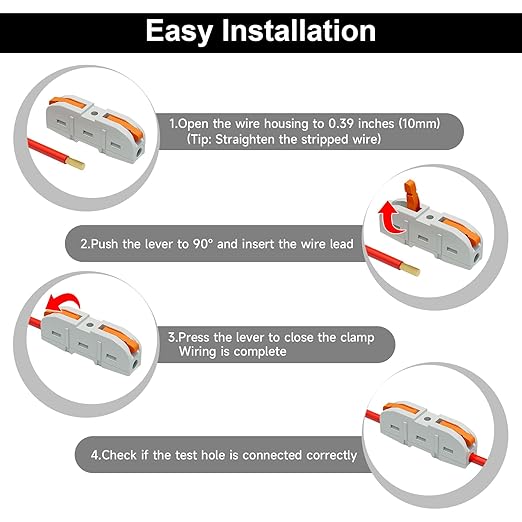 Easy Installation

1.Open the wire housing to 0.39 inches (10mm)
(Tip: Straighten the stripped wire)

2.Push the lever to 90° and insert the wire lead

3.Press the lever to close the clamp
Wiring is complete

4.Check if the test hole is connected correctly