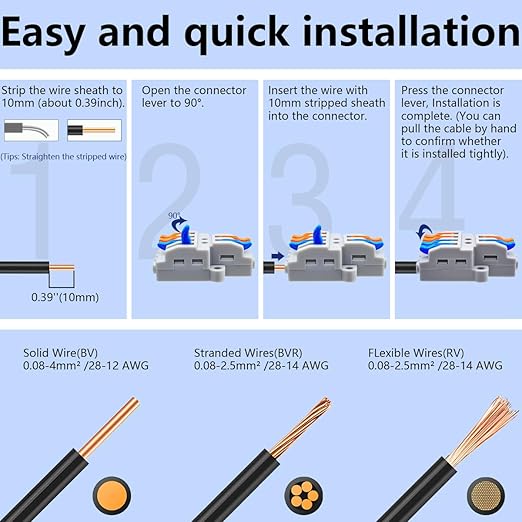 Easy and quick installation

Strip the wire sheath to 10mm (about 0.39inch).

(Tips: Straighten the stripped wire)

1

0.39''(10mm)

Open the connector lever to 90°.

2

90°

Insert the wire with 10mm stripped sheath into the connector.

3

Press the connector lever, Installation is complete. (You can pull the cable by hand to confirm whether it is installed tightly).

4

Solid Wire(BV)
0.08-4mm² /28-12 AWG

Stranded Wires(BVR)
0.08-2.5mm² /28-14 AWG

FLexible Wires(RV)
0.08-2.5mm² /28-14 AWG