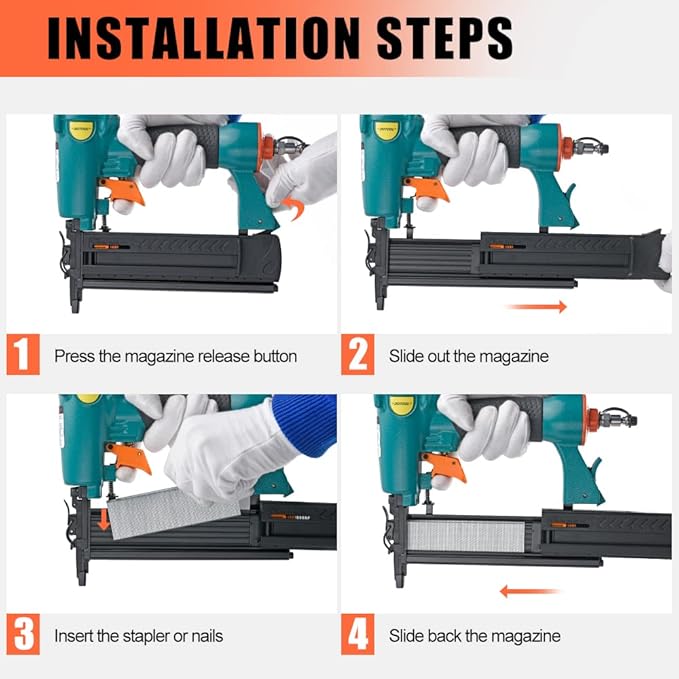 INSTALLATION STEPS

1 Press the magazine release button

2 Slide out the magazine

3 Insert the stapler or nails

4 Slide back the magazine