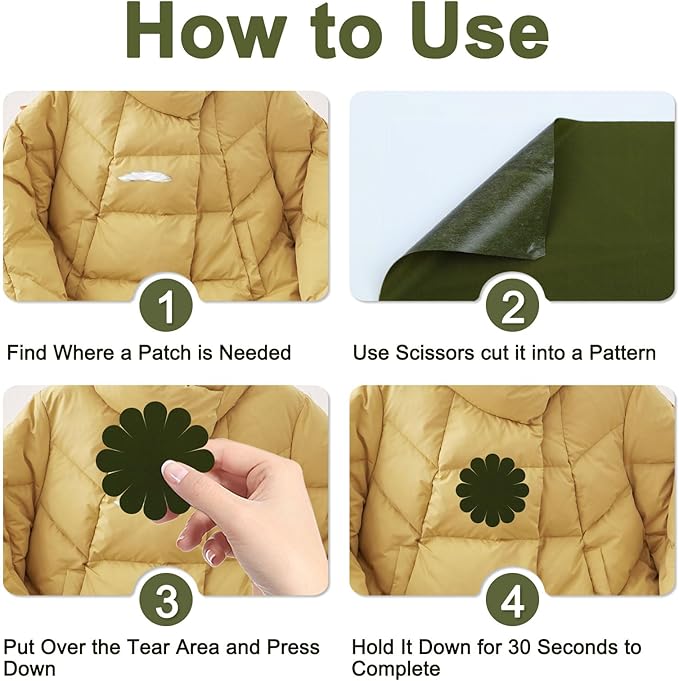 How to Use

1

Find Where a Patch is Needed

2

Use Scissors cut it into a Pattern

3

Put Over the Tear Area and Press Down

4

Hold It Down for 30 Seconds to Complete