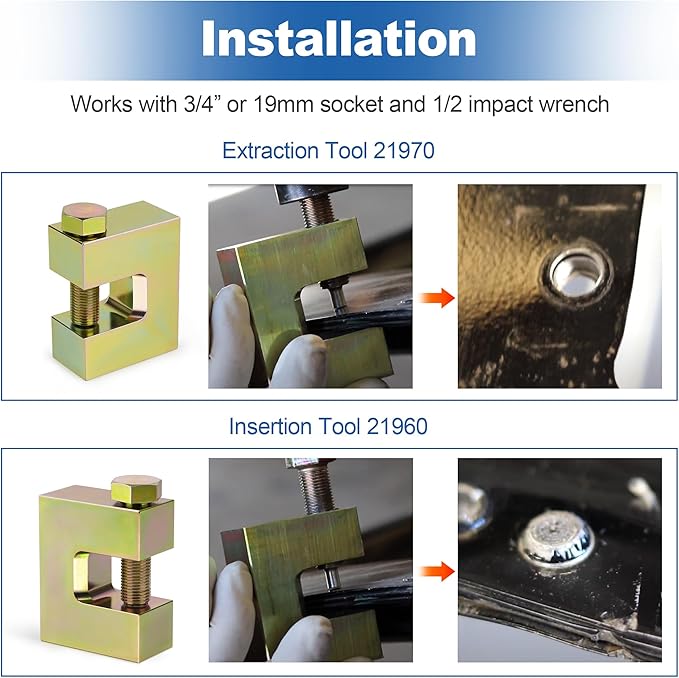 Installation

Works with 3/4” or 19mm socket and 1/2 impact wrench

Extraction Tool 21970

Insertion Tool 21960