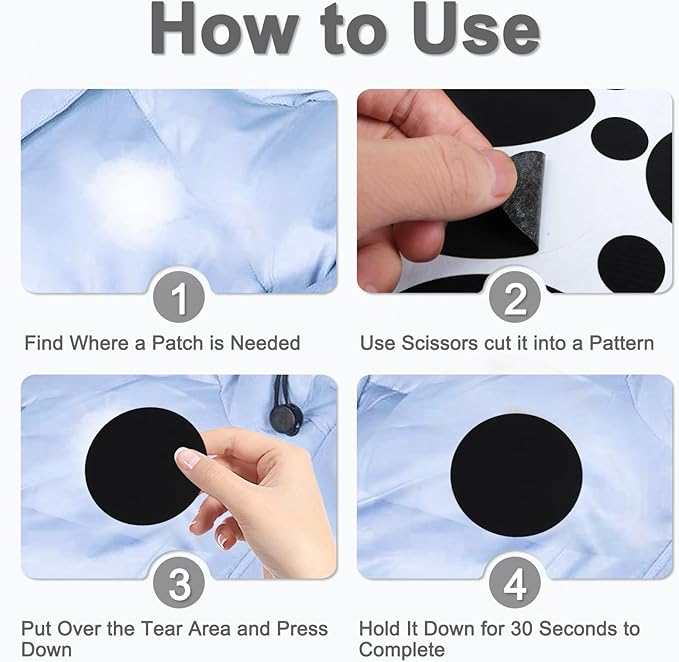 How to Use

1

Find Where a Patch is Needed

2

Use Scissors cut it into a Pattern

3

Put Over the Tear Area and Press Down

4

Hold It Down for 30 Seconds to Complete