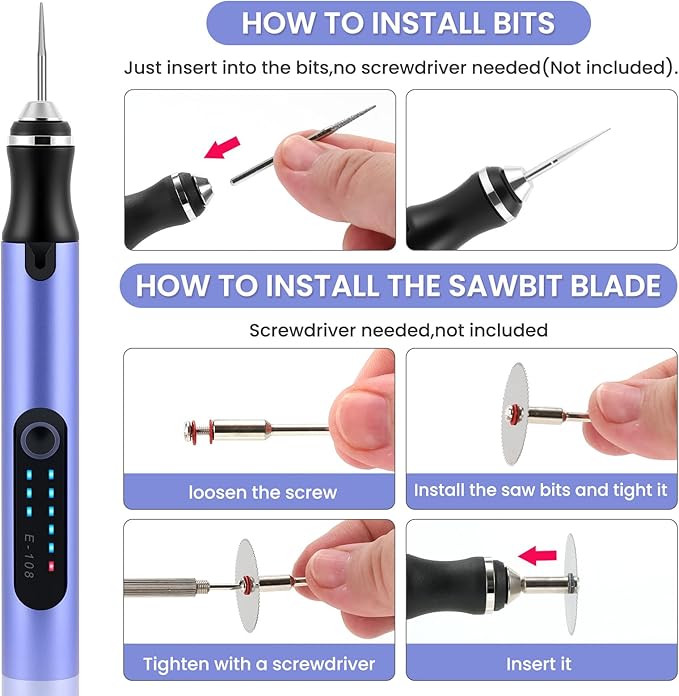 HOW TO INSTALL BITS

Just insert into the bits,no screwdriver needed(Not included).

HOW TO INSTALL THE SAWBIT BLADE

Screwdriver needed,not included

loosen the screw

Install the saw bits and tight it

Tighten with a screwdriver

Insert it

E-108