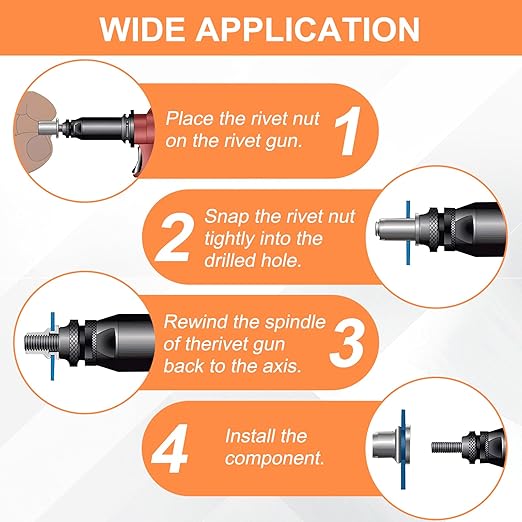 WIDE APPLICATION

Place the rivet nut on the rivet gun. 1

2 Snap the rivet nut tightly into the drilled hole.

Rewind the spindle of therivet gun back to the axis. 3

4 Install the component.