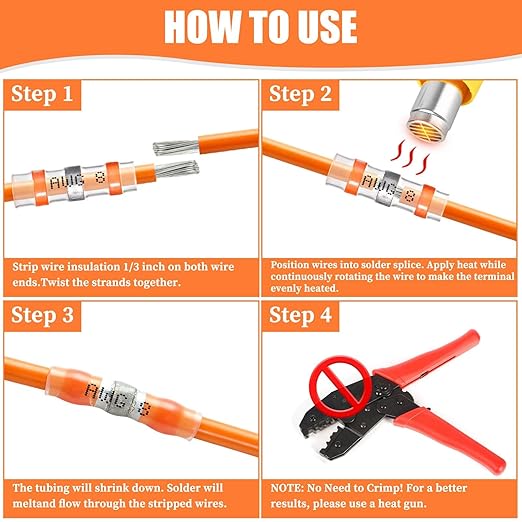 HOW TO USE

Step 1

AWG 8

Strip wire insulation 1/3 inch on both wire ends.Twist the strands together.

Step 2

AWG 8

Position wires into solder splice. Apply heat while continuously rotating the wire to make the terminal evenly heated.

Step 3

AWG 8

The tubing will shrink down. Solder will meltand flow through the stripped wires.

Step 4

NOTE: No Need to Crimp! For a better results, please use a heat gun.