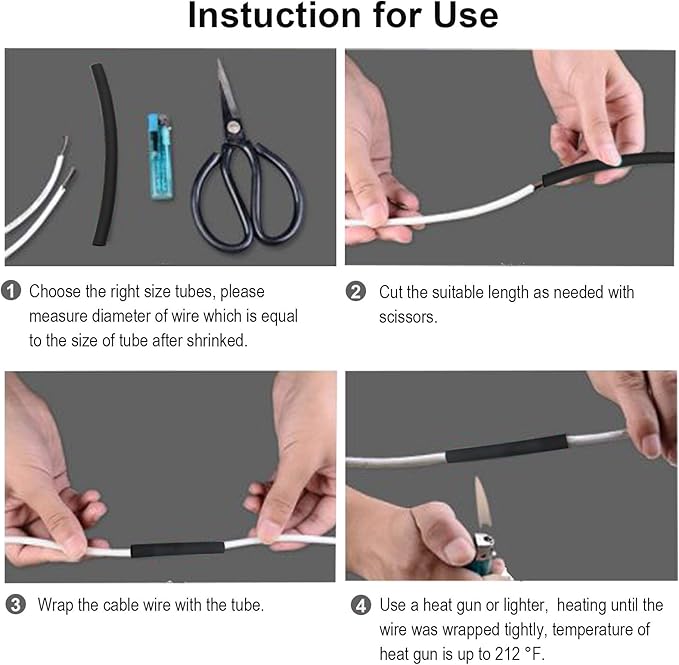 Instuction for Use

1 Choose the right size tubes, please measure diameter of wire which is equal to the size of tube after shrinked.

2 Cut the suitable length as needed with scissors.

3 Wrap the cable wire with the tube.

4 Use a heat gun or lighter, heating until the wire was wrapped tightly, temperature of heat gun is up to 212 °F.