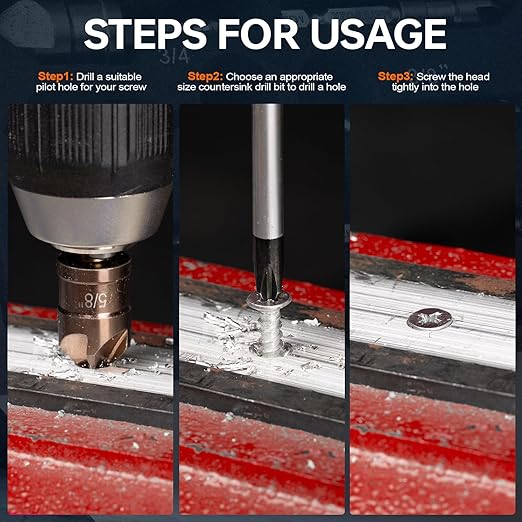 STEPS FOR USAGE

3/4

Step1: Drill a suitable pilot hole for your screw

Step2: Choose an appropriate size countersink drill bit to drill a hole

Step3: Screw the head tightly into the hole

5/8"