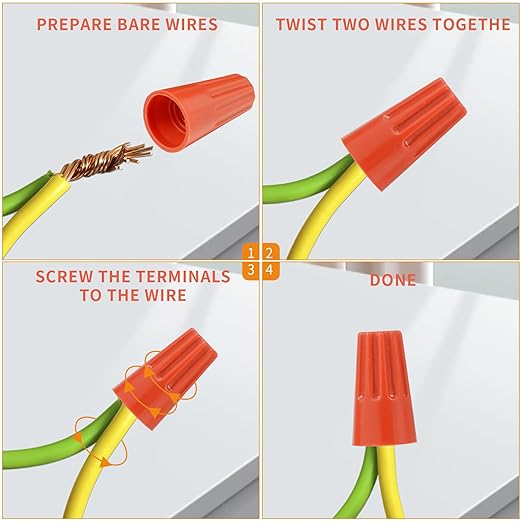 PREPARE BARE WIRES

TWIST TWO WIRES TOGETHE

1 2
3 4

SCREW THE TERMINALS TO THE WIRE

DONE