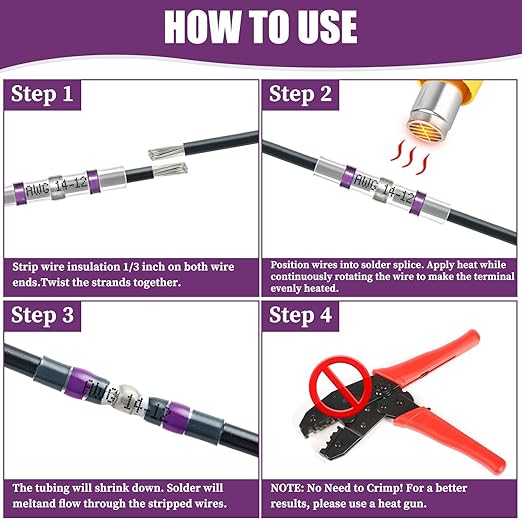 HOW TO USE

Step 1

AWG 14-12

Strip wire insulation 1/3 inch on both wire ends.Twist the strands together.

Step 2

AWG 14-12

Position wires into solder splice. Apply heat while continuously rotating the wire to make the terminal evenly heated.

Step 3

AWG 14-12

The tubing will shrink down. Solder will meltand flow through the stripped wires.

Step 4

NOTE: No Need to Crimp! For a better results, please use a heat gun.