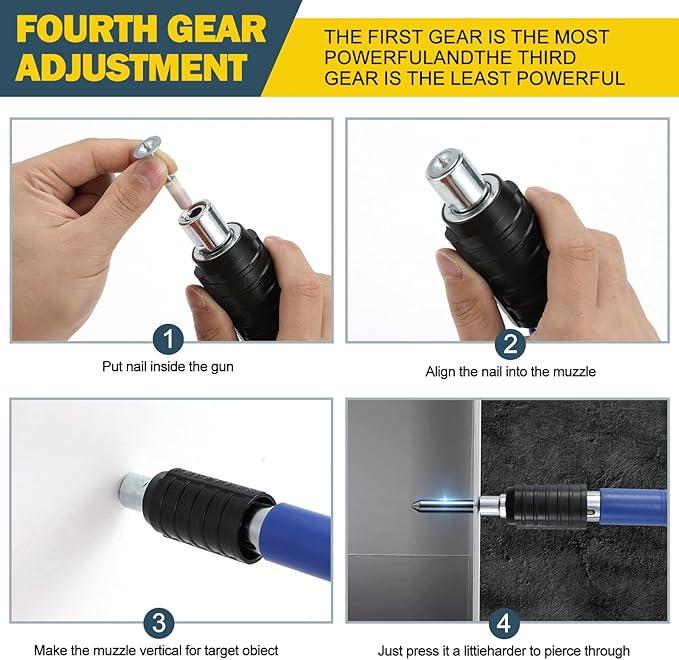 FOURTH GEAR ADJUSTMENT

THE FIRST GEAR IS THE MOST POWERFULANDTHE THIRD GEAR IS THE LEAST POWERFUL

1

Put nail inside the gun

2

Align the nail into the muzzle

3

Make the muzzle vertical for target obiect

4

Just press it a littieharder to pierce through