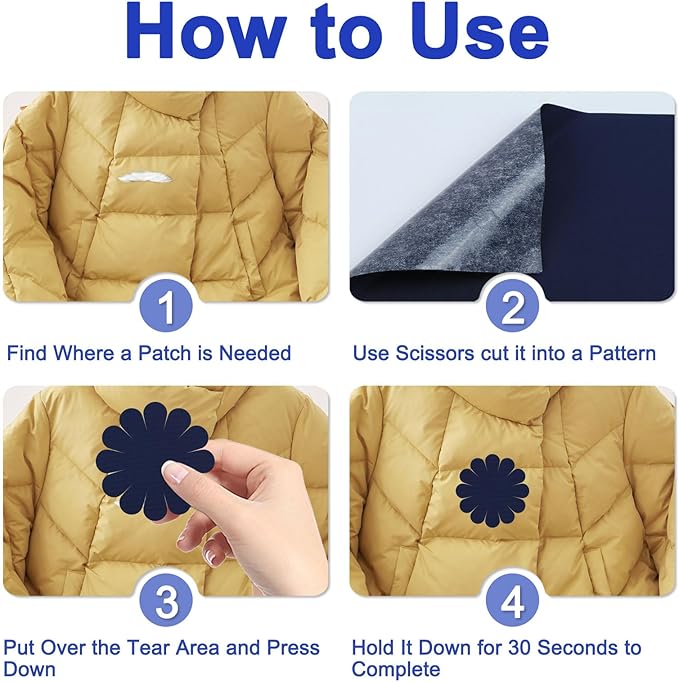 How to Use

1

Find Where a Patch is Needed

2

Use Scissors cut it into a Pattern

3

Put Over the Tear Area and Press Down

4

Hold It Down for 30 Seconds to Complete