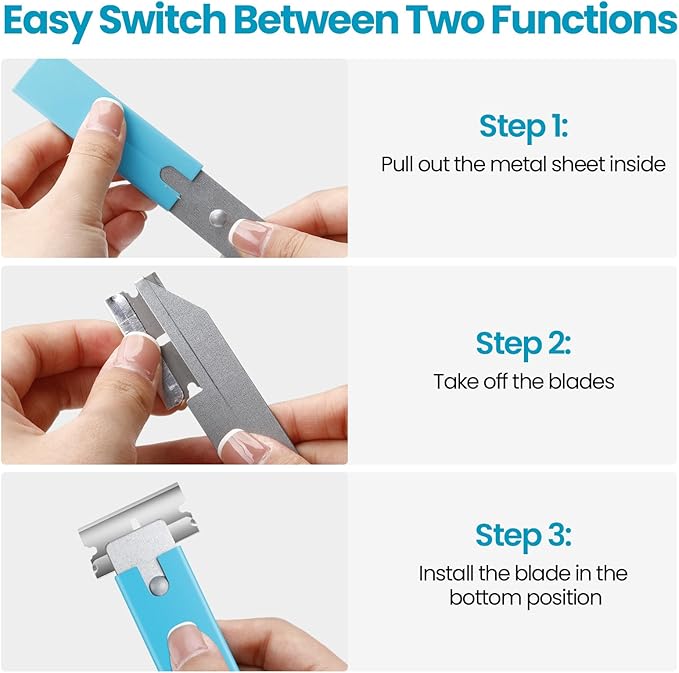 Easy Switch Between Two Functions

Step 1:
Pull out the metal sheet inside

Step 2:
Take off the blades

Step 3:
Install the blade in the bottom position