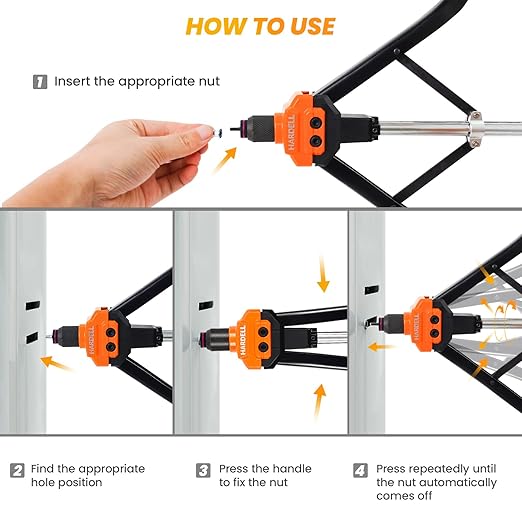 HOW TO USE

1 Insert the appropriate nut

HARDELL

HARDELL

HARDELL

HARDELL

2 Find the appropriate hole position

3 Press the handle to fix the nut

4 Press repeatedly until the nut automatically comes off