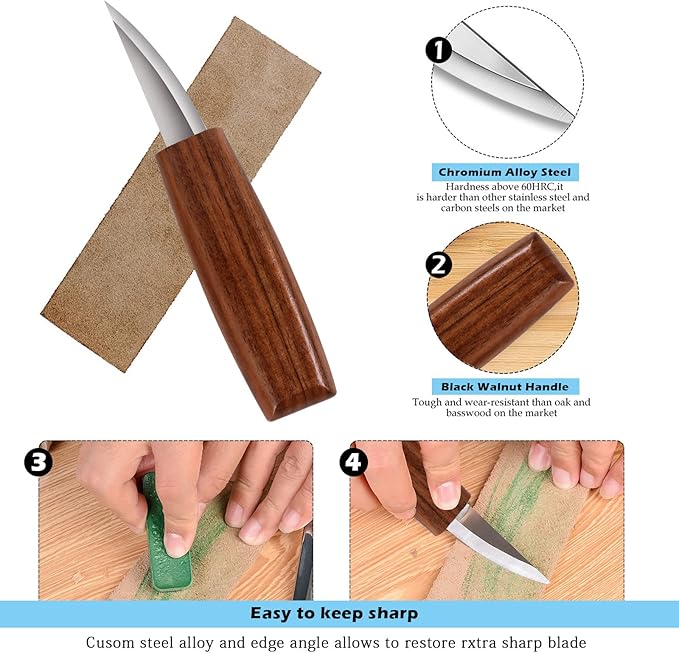 1

Chromium Alloy Steel

Hardness above 60HRC,it is harder than other stainless steel and carbon steels on the market

2

Black Walnut Handle

Tough and wear-resistant than oak and basswood on the market

3

4

Easy to keep sharp

Cusom steel alloy and edge angle allows to restore rxtra sharp blade