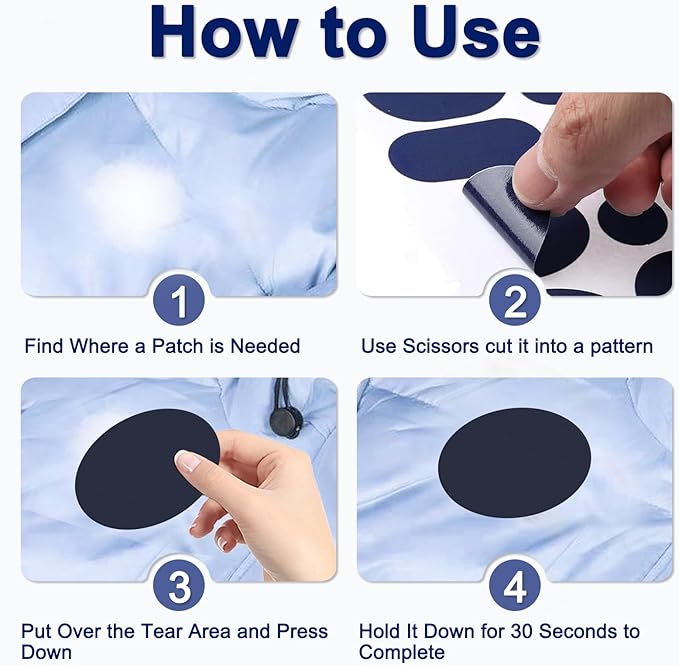 How to Use

1

Find Where a Patch is Needed

2

Use Scissors cut it into a pattern

3

Put Over the Tear Area and Press Down

4

Hold It Down for 30 Seconds to Complete