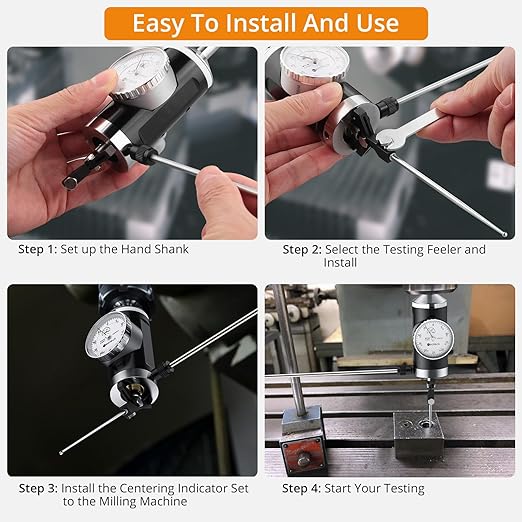 Easy To Install And Use

Step 1: Set up the Hand Shank

Step 2: Select the Testing Feeler and Install

Step 3: Install the Centering Indicator Set to the Milling Machine

Step 4: Start Your Testing