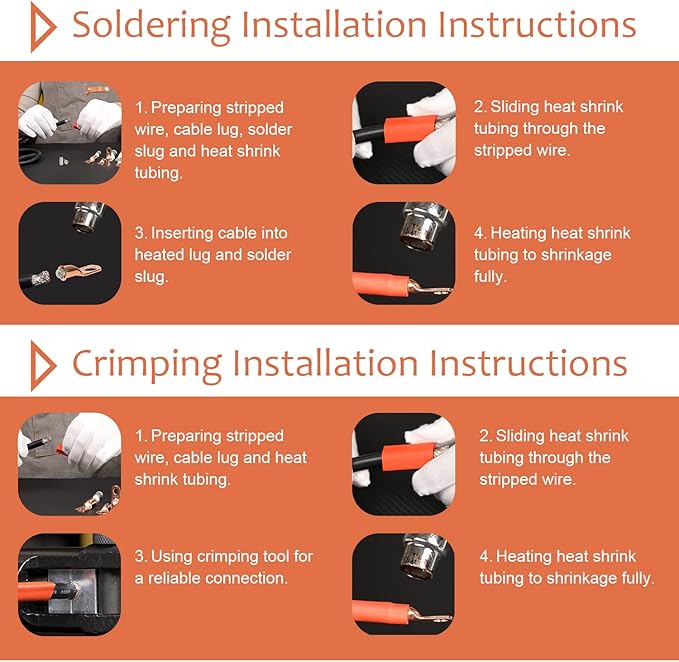 Soldering Installation Instructions

1. Preparing stripped wire, cable lug, solder slug and heat shrink tubing.

2. Sliding heat shrink tubing through the stripped wire.

3. Inserting cable into heated lug and solder slug.

4. Heating heat shrink tubing to shrinkage fully.

Crimping Installation Instructions

1. Preparing stripped wire, cable lug and heat shrink tubing.

2. Sliding heat shrink tubing through the stripped wire.

3. Using crimping tool for a reliable connection.

4. Heating heat shrink tubing to shrinkage fully.