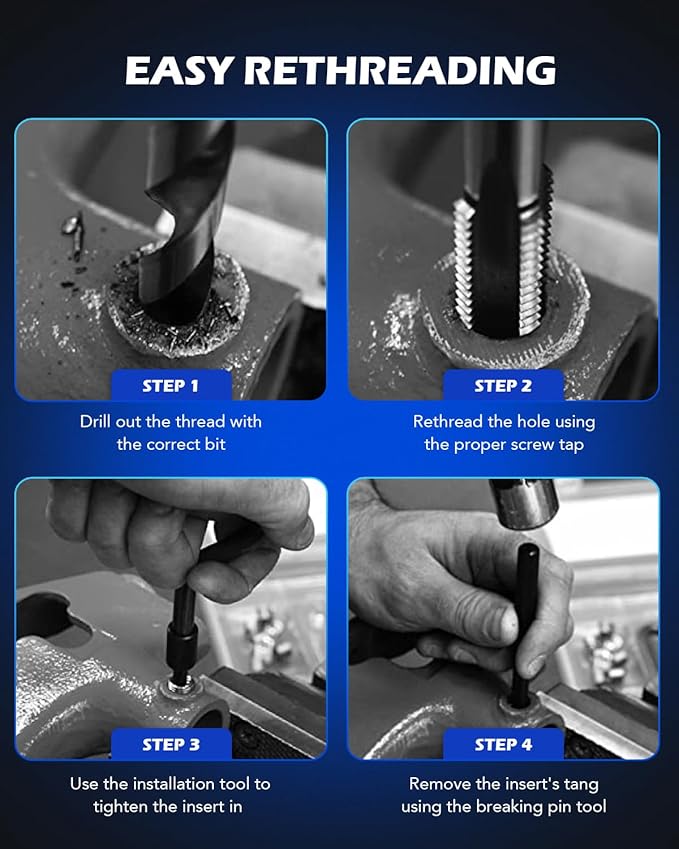 EASY RETHREADING

STEP 1

Drill out the thread with the correct bit

STEP 2

Rethread the hole using the proper screw tap

STEP 3

Use the installation tool to tighten the insert in

STEP 4

Remove the insert's tang using the breaking pin tool