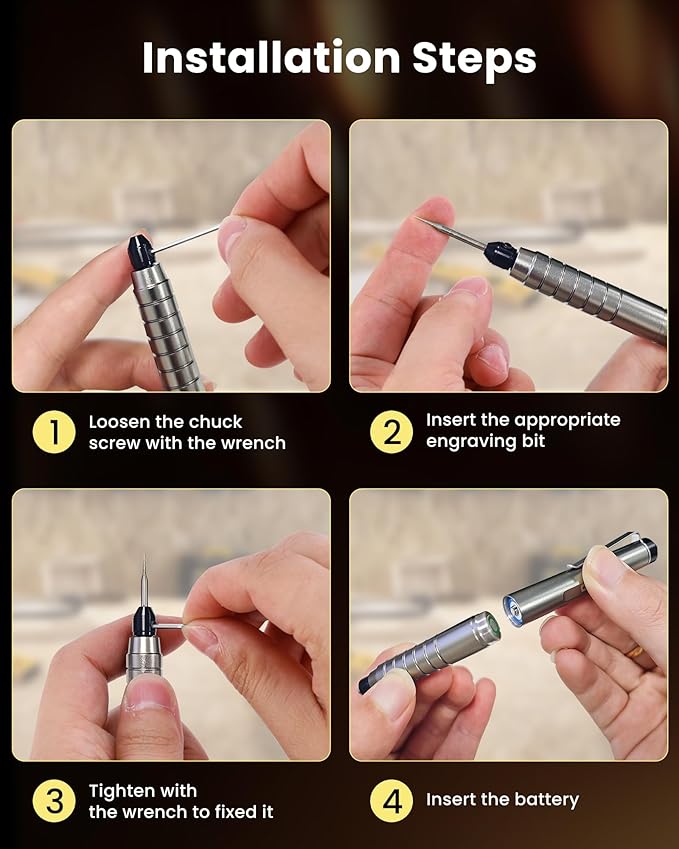 Installation Steps

1 Loosen the chuck screw with the wrench

2 Insert the appropriate engraving bit

3 Tighten with the wrench to fixed it

4 Insert the battery