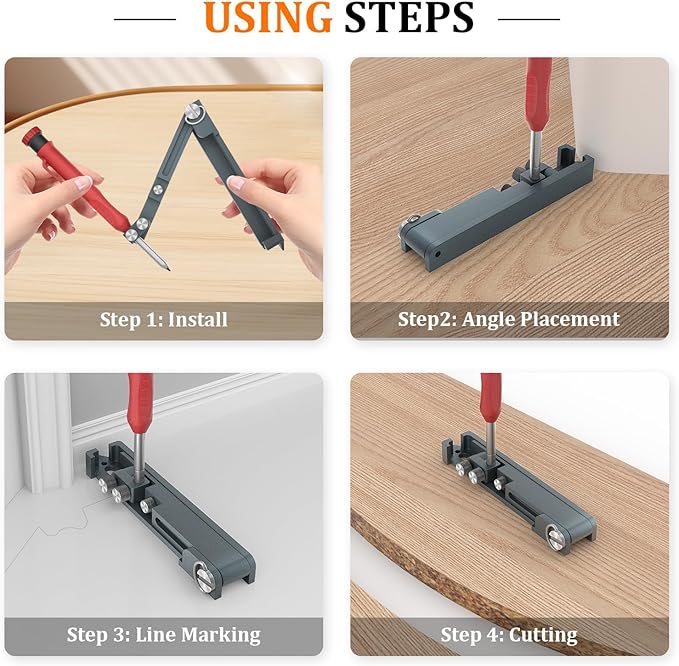 USING STEPS

Step 1: Install

Step2: Angle Placement

Step 3: Line Marking

Step 4: Cutting