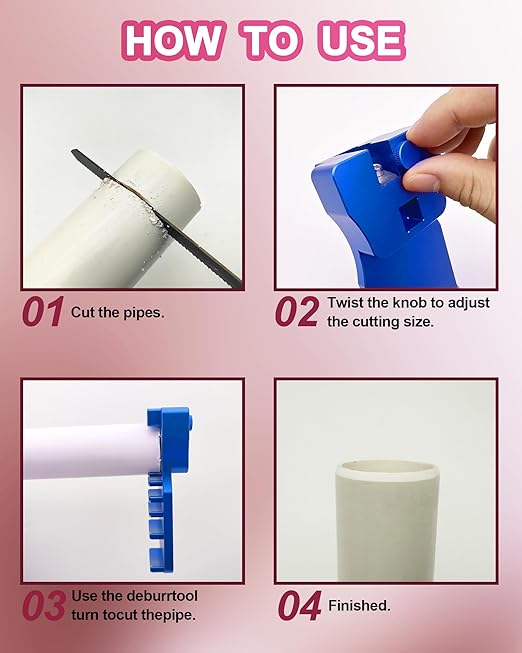 HOW TO USE

01 Cut the pipes.

02 Twist the knob to adjust the cutting size.

03 Use the deburrtool turn tocut thepipe.

04 Finished.