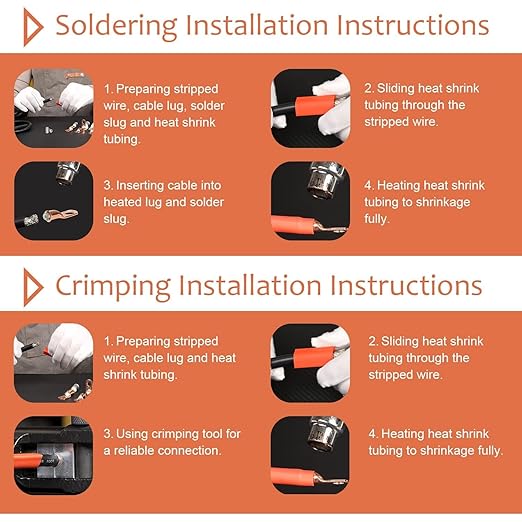 Soldering Installation Instructions

1. Preparing stripped wire, cable lug, solder slug and heat shrink tubing.

2. Sliding heat shrink tubing through the stripped wire.

3. Inserting cable into heated lug and solder slug.

4. Heating heat shrink tubing to shrinkage fully.

Crimping Installation Instructions

1. Preparing stripped wire, cable lug and heat shrink tubing.

2. Sliding heat shrink tubing through the stripped wire.

3. Using crimping tool for a reliable connection.

4. Heating heat shrink tubing to shrinkage fully.