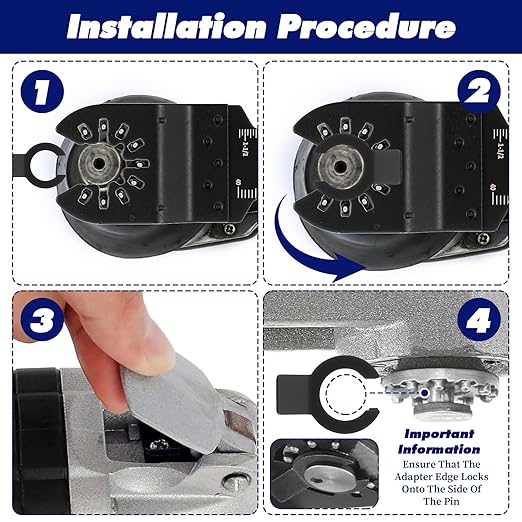 Installation Procedure

1

1-1/2

40

2

1-1/2

40

3

4

Important Information

Ensure That The Adapter Edge Locks Onto The Side Of The Pin