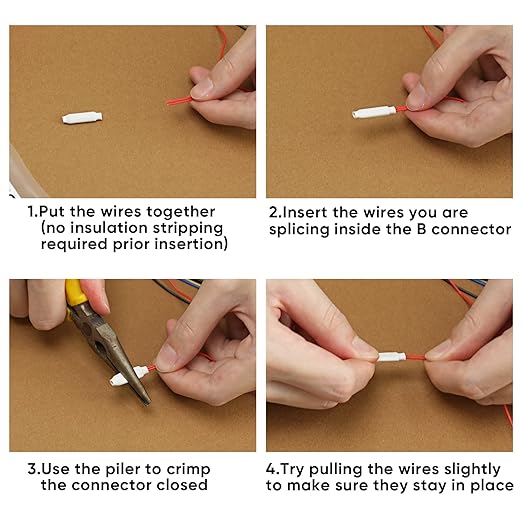 1.Put the wires together (no insulation stripping required prior insertion)

2.Insert the wires you are splicing inside the B connector

3.Use the piler to crimp the connector closed

4.Try pulling the wires slightly to make sure they stay in place