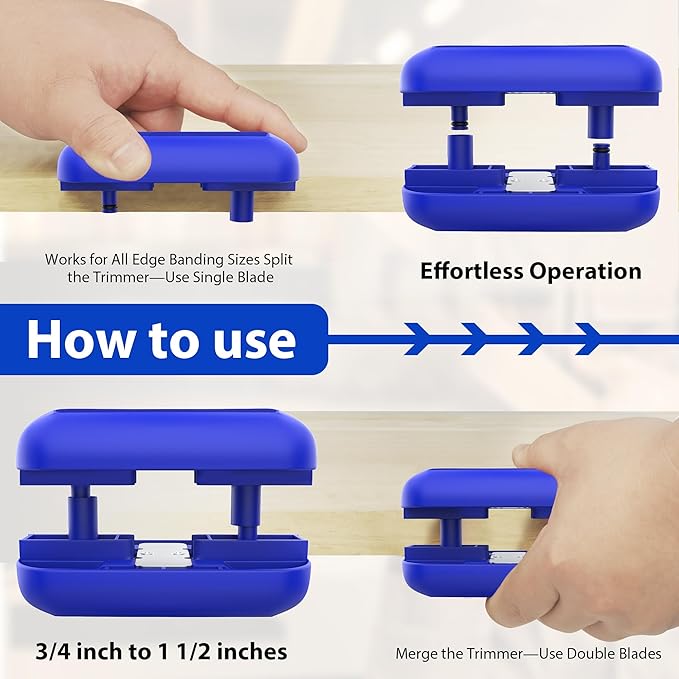 Works for All Edge Banding Sizes Split the Trimmer—Use Single Blade

Effortless Operation

How to use

3/4 inch to 1 1/2 inches

Merge the Trimmer—Use Double Blades