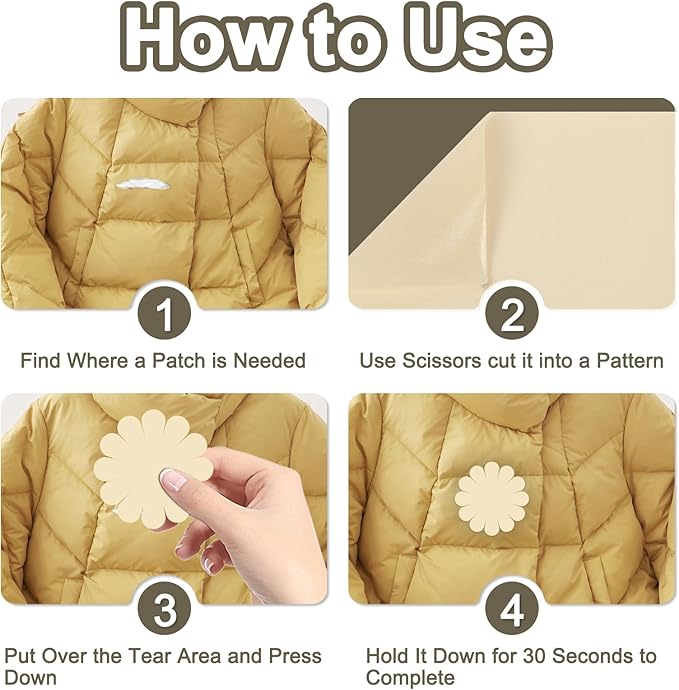 How to Use

1

Find Where a Patch is Needed

2

Use Scissors cut it into a Pattern

3

Put Over the Tear Area and Press Down

4

Hold It Down for 30 Seconds to Complete