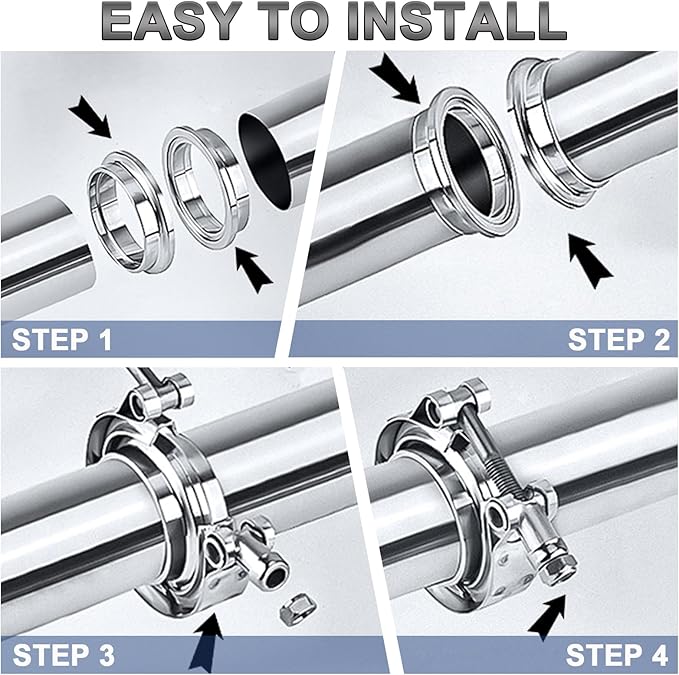 EASY TO INSTALL

STEP 1

STEP 2

STEP 3

STEP 4