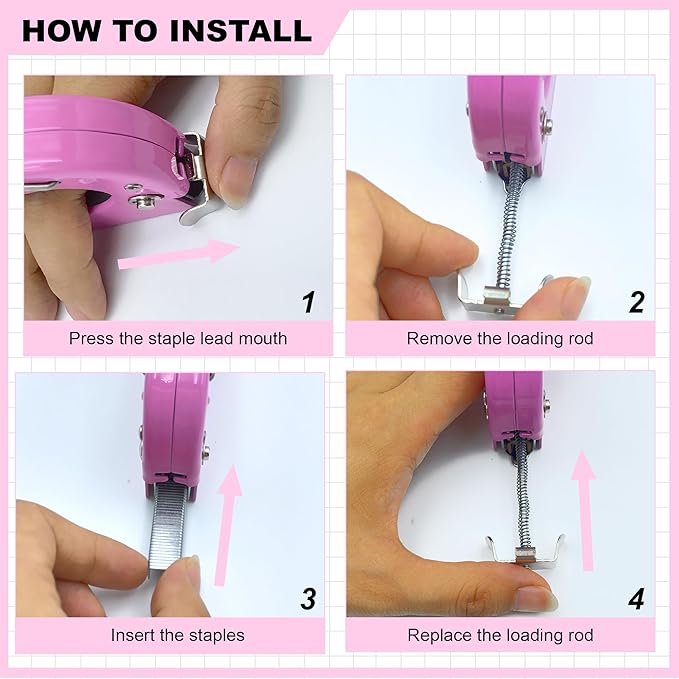 HOW TO INSTALL

1
Press the staple lead mouth

2
Remove the loading rod

3
Insert the staples

4
Replace the loading rod