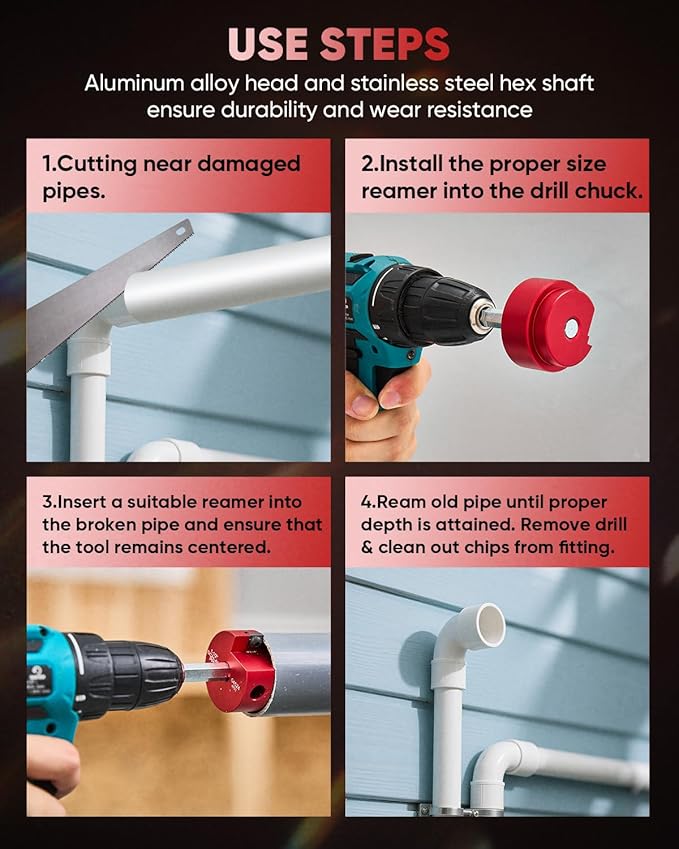 USE STEPS

Aluminum alloy head and stainless steel hex shaft ensure durability and wear resistance

1.Cutting near damaged pipes.

2.Install the proper size reamer into the drill chuck.

3.Insert a suitable reamer into the broken pipe and ensure that the tool remains centered.

4.Ream old pipe until proper depth is attained. Remove drill & clean out chips from fitting.