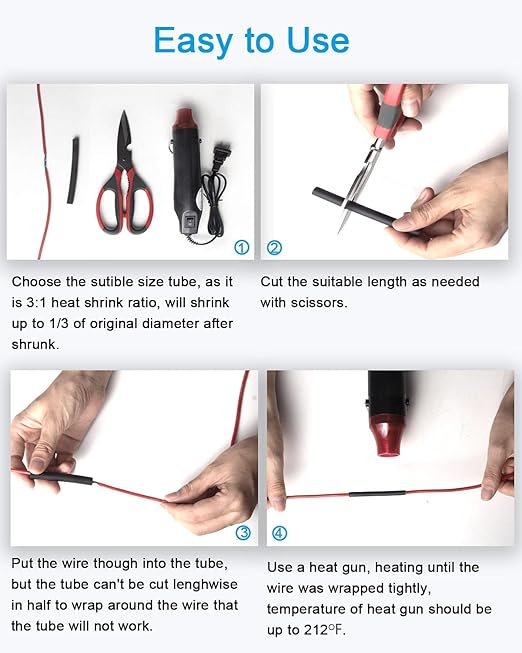 Easy to Use

①

Choose the sutible size tube, as it is 3:1 heat shrink ratio, will shrink up to 1/3 of original diameter after shrunk.

②

Cut the suitable length as needed with scissors.

③

Put the wire though into the tube, but the tube can't be cut lenghwise in half to wrap around the wire that the tube will not work.

④

Use a heat gun, heating until the wire was wrapped tightly, temperature of heat gun should be up to 212°F.