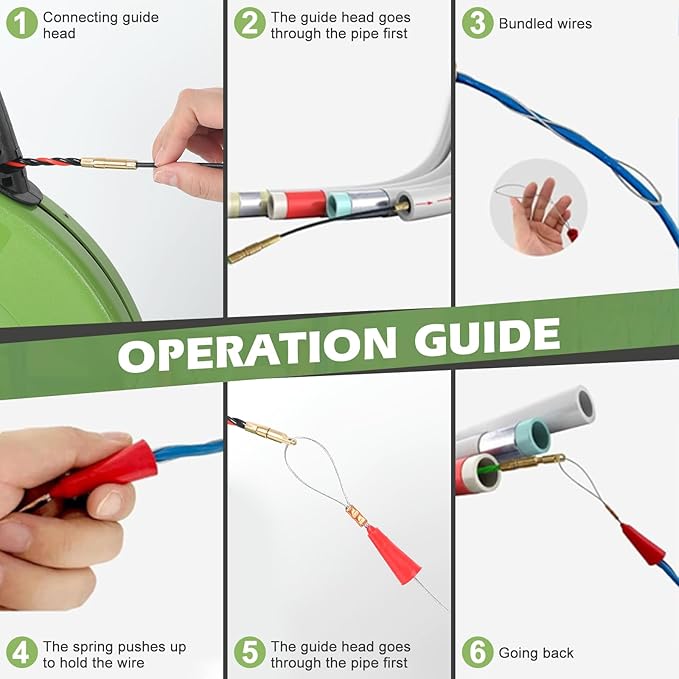 1 Connecting guide head

2 The guide head goes through the pipe first

3 Bundled wires

OPERATION GUIDE

4 The spring pushes up to hold the wire

5 The guide head goes through the pipe first

6 Going back