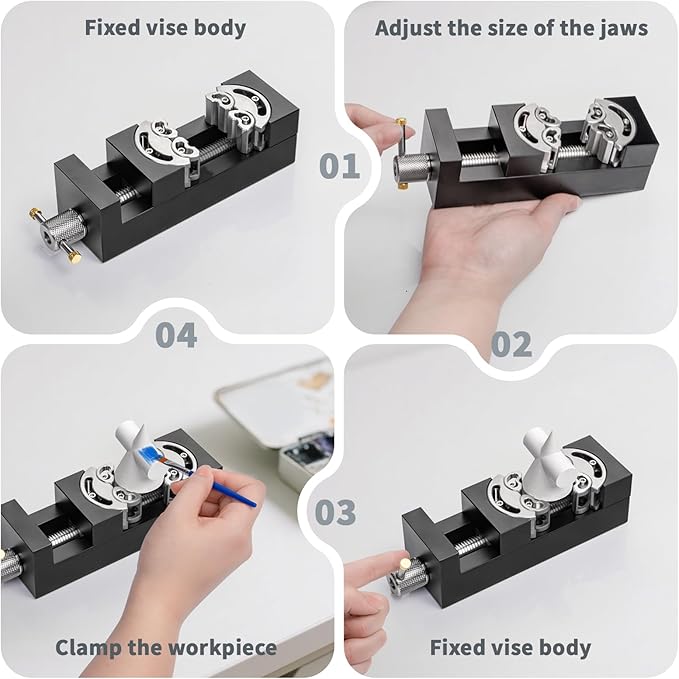 Fixed vise body

Adjust the size of the jaws

01

04

02

03

Clamp the workpiece

Fixed vise body