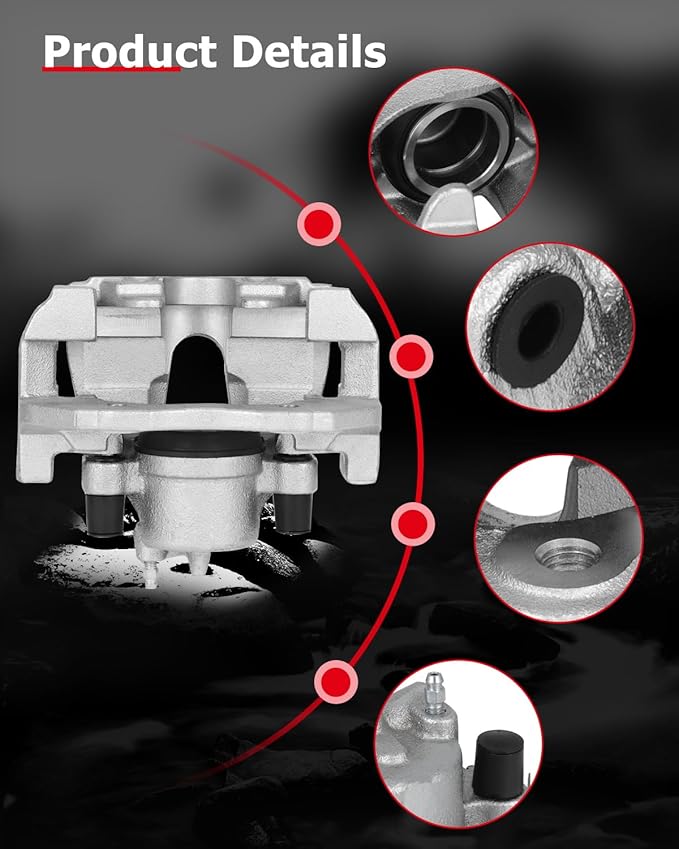 Product Details