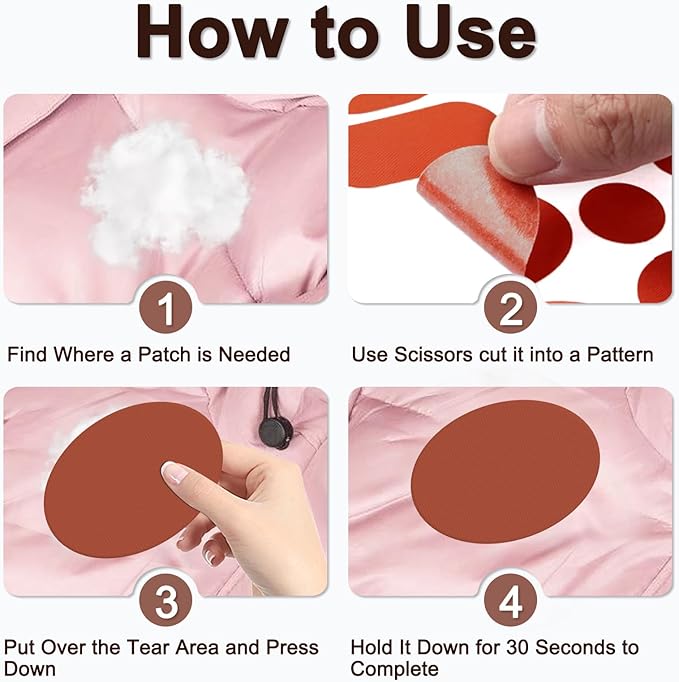 How to Use

1

Find Where a Patch is Needed

2

Use Scissors cut it into a Pattern

3

Put Over the Tear Area and Press Down

4

Hold It Down for 30 Seconds to Complete