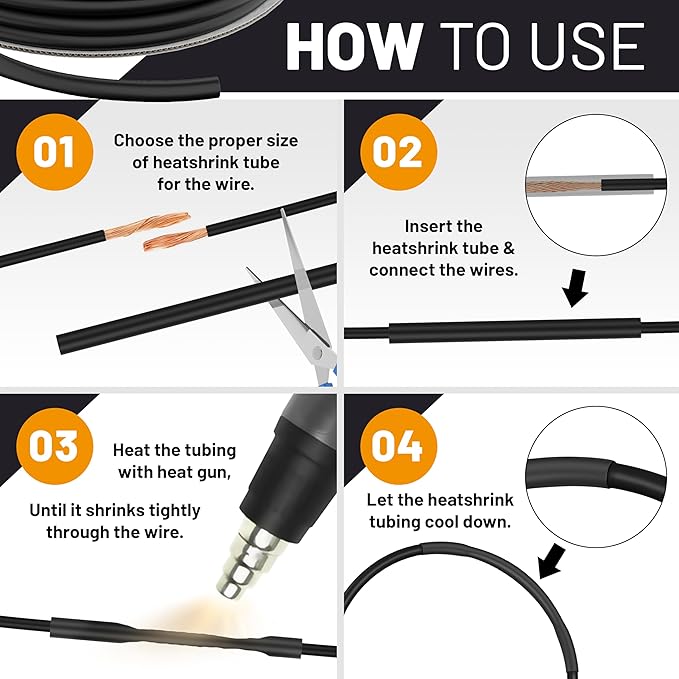 HOW TO USE

01

Choose the proper size of heatshrink tube for the wire.

02

Insert the heatshrink tube & connect the wires.

03

Heat the tubing with heat gun,

Until it shrinks tightly through the wire.

04

Let the heatshrink tubing cool down.