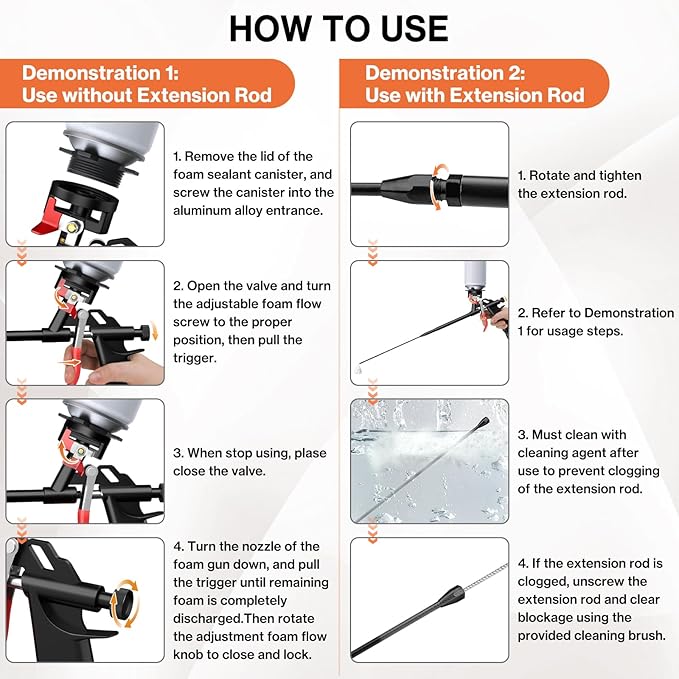 HOW TO USE

Demonstration 1:
Use without Extension Rod

1. Remove the lid of the foam sealant canister, and screw the canister into the aluminum alloy entrance.

2. Open the valve and turn the adjustable foam flow screw to the proper position, then pull the trigger.

3. When stop using, plase close the valve.

4. Turn the nozzle of the foam gun down, and pull the trigger until remaining foam is completely discharged.Then rotate the adjustment foam flow knob to close and lock.

Demonstration 2:
Use with Extension Rod

1. Rotate and tighten the extension rod.

2. Refer to Demonstration 1 for usage steps.

3. Must clean with cleaning agent after use to prevent clogging of the extension rod.

4. If the extension rod is clogged, unscrew the extension rod and clear blockage using the provided cleaning brush.